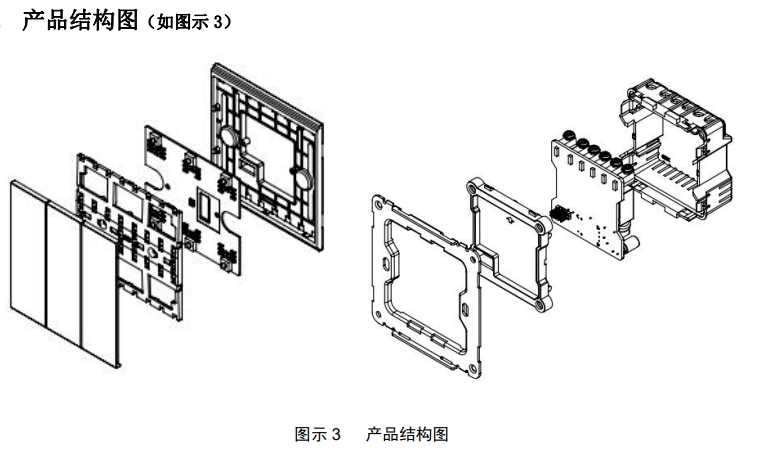 产品结构图（如图示 3）

图示 3　产品结构图